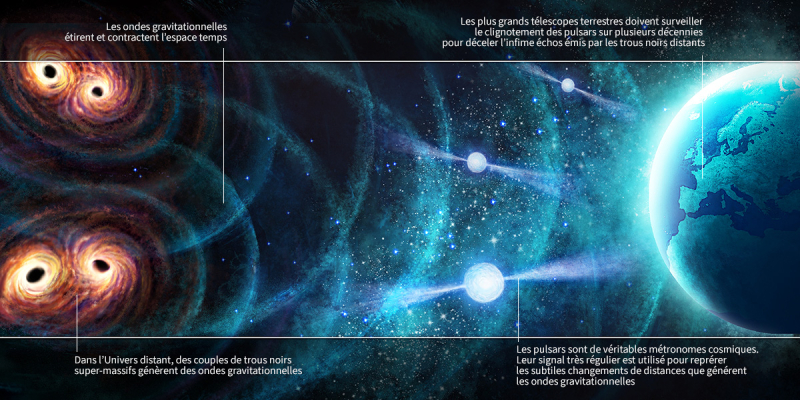 Les ondes gravitationnelles étirent et contractent l'espace temps

Les plus grands télescopes terrestres doivent surveiller le clignotement des pulsars sur plusieurs décennies pour déceler l'infime échos émis par les trous noirs distants

Dans l'Univers distant, des couples de trous noirs super-massifs génèrent des ondes gravitationnelles

Les pulsars sont de véritables métronomes cosmiques. Leur signal très régulier est utilisé pour reprérer les subtiles changements de distances que génèrent les ondes gravitationnelles